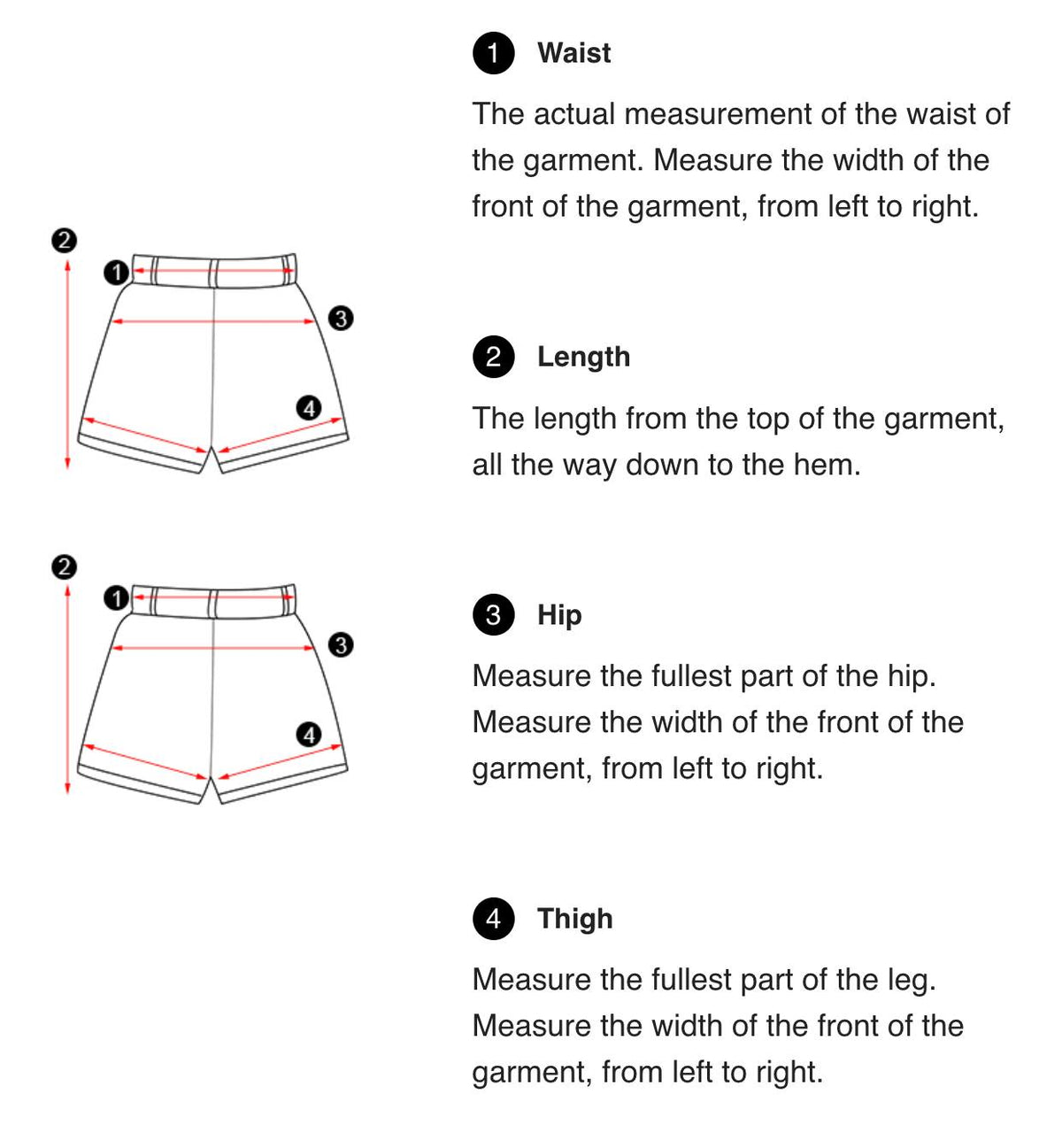 2
1
3
4

2
1
3
4

1 Waist

The actual measurement of the waist of the garment. Measure the width of the front of the garment, from left to right.

2 Length

The length from the top of the garment, all the way down to the hem.

3 Hip

Measure the fullest part of the hip. Measure the width of the front of the garment, from left to right.

4 Thigh

Measure the fullest part of the leg. Measure the width of the front of the garment, from left to right.